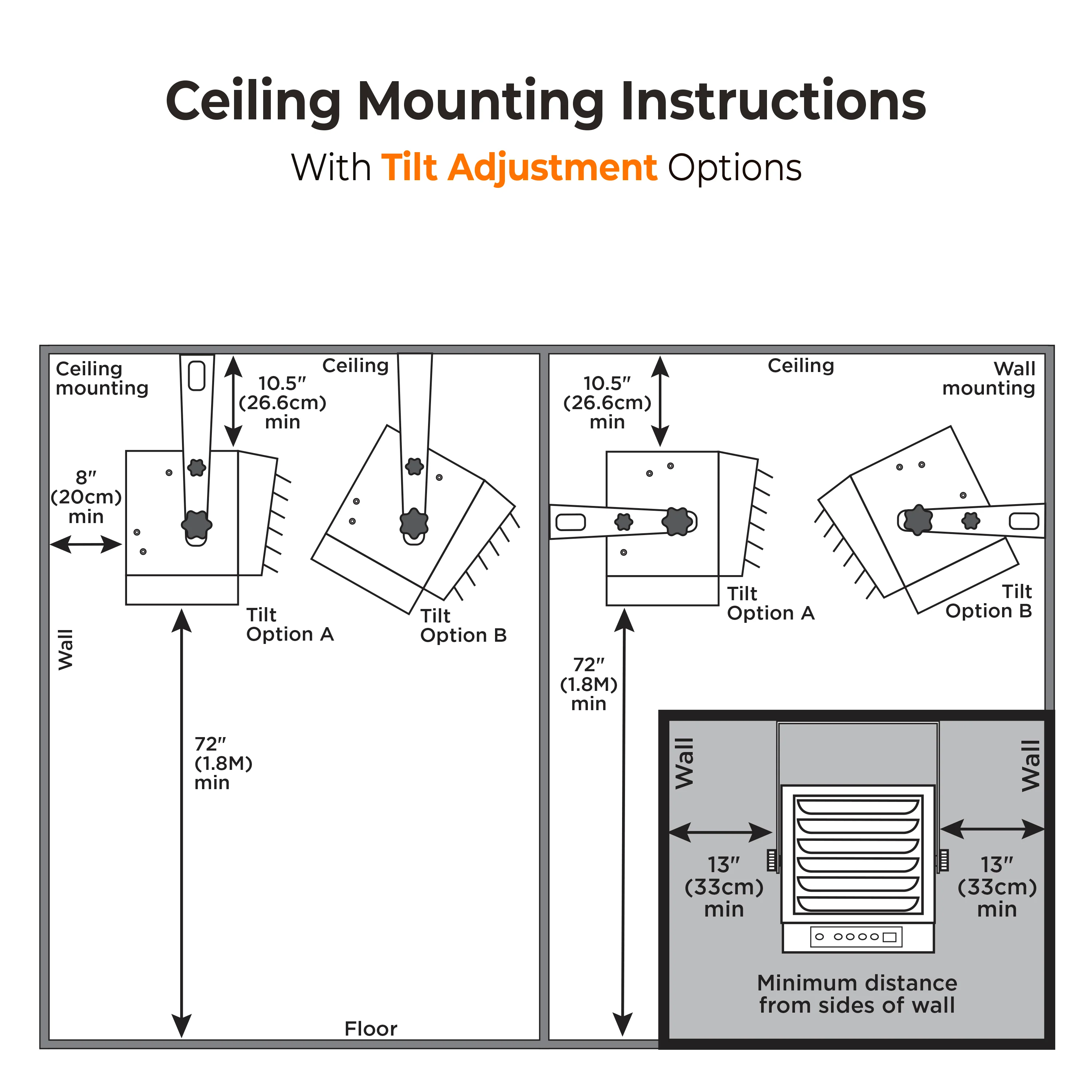 Ceiling Mounting Instructions

With Tilt Adjustment Options

Ceiling mounting

10.5″ (26.6cm) min

Ceiling

8″ (20cm) min

Tilt Option A

Tilt Option B

Wall

72″ (1.8M) min

Floor

10.5″ (26.6cm) min

Ceiling

Wall mounting

Tilt Option A

Tilt Option B

72″ (1.8M) min

Wall

Wall

13″ (33cm) min

13″ (33cm) min

Minimum distance from sides of wall